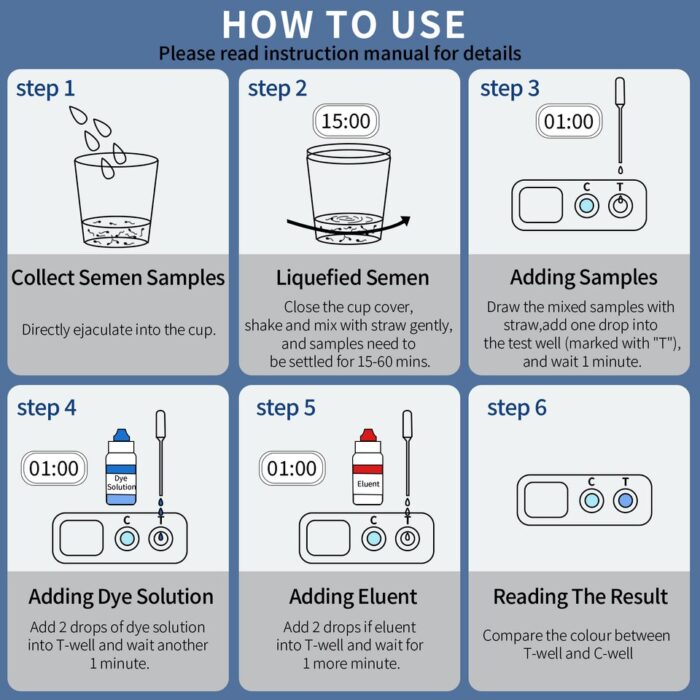 HOW TO USE
Please read instruction manual for details

step 1

Collect Semen Samples

Directly ejaculate into the cup.

step 2

15:00

Liquefied Semen

Close the cup cover, shake and mix with straw gently, and samples need to be settled for 15-60 mins.

step 3

01:00

C T

Adding Samples

Draw the mixed samples with straw,add one drop into the test well (marked with "T"), and wait 1 minute.

step 4

01:00

Dye Solution

C T

Adding Dye Solution

Add 2 drops of dye solution into T-well and wait another 1 minute.

step 5

01:00

Eluent

C T

Adding Eluent

Add 2 drops if eluent into T-well and wait for 1 more minute.

step 6

C T

Reading The Result

Compare the colour between T-well and C-well